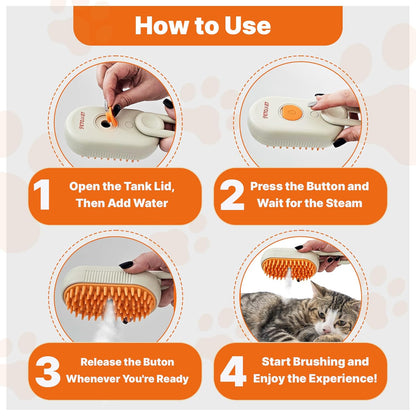 How to Use

1 Open the Tank Lid, Then Add Water

2 Press the Button and Wait for the Steam

3 Release the Buton Whenever You're Ready

4 Start Brushing and Enjoy the Experience!